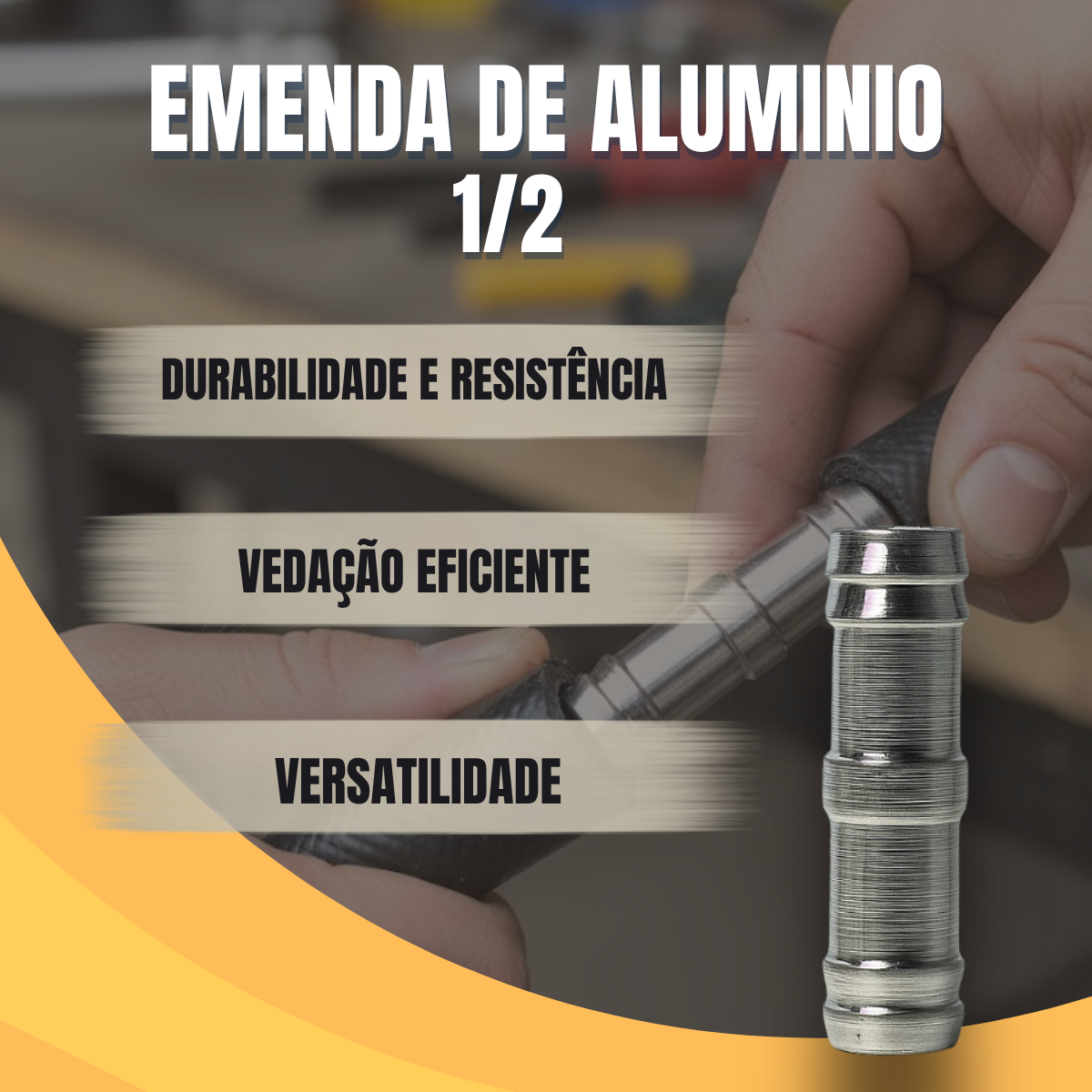 EMENDA DE ALUMINIO 1/2

DURABILIDADE E RESISTÊNCIA

VEDAÇÃO EFICIENTE

VERSATILIDADE